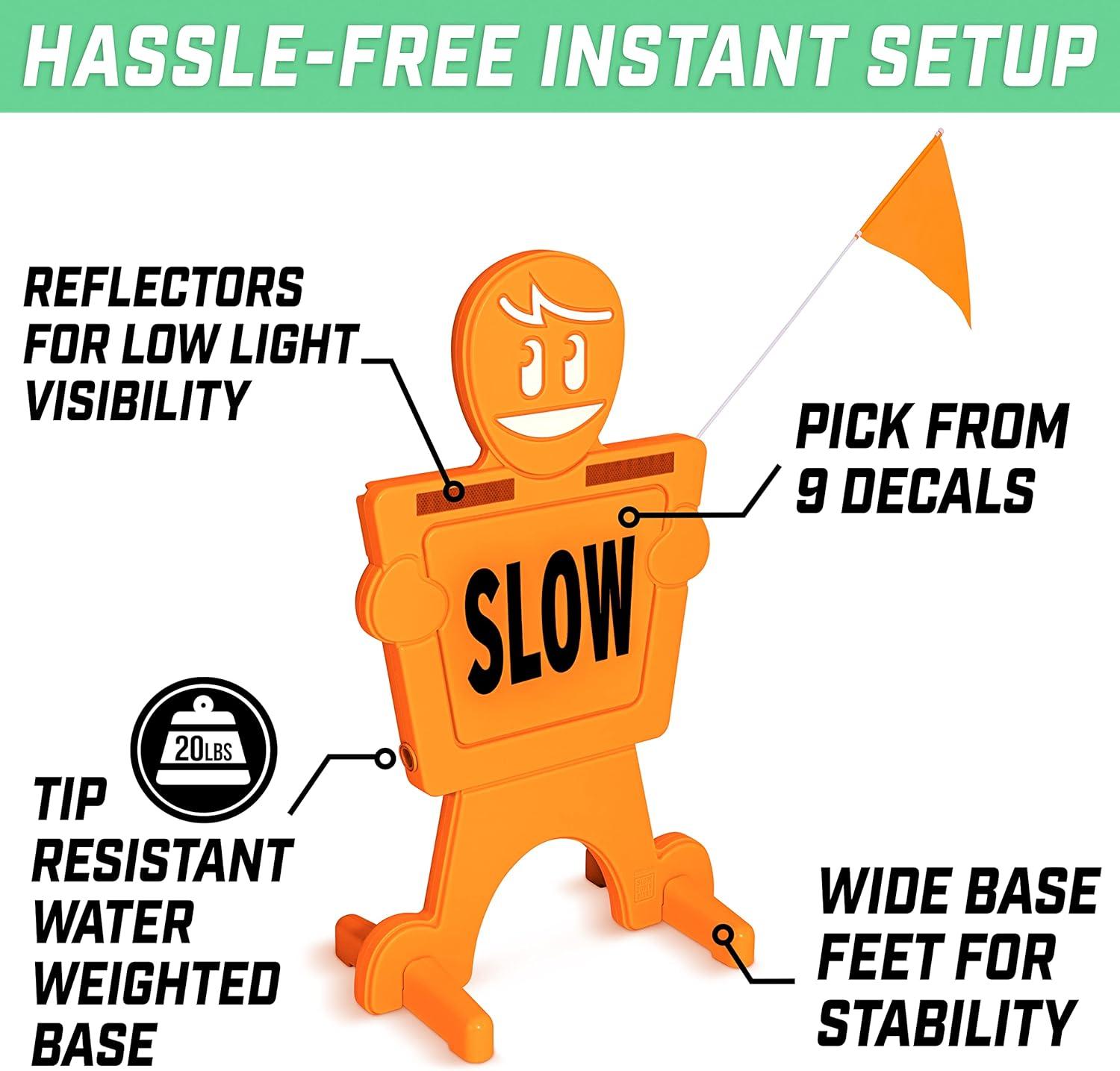 HASSLE-FREE INSTANT SETUP

REFLECTORS FOR LOW LIGHT VISIBILITY

PICK FROM 9 DECALS

SLOW

20LBS

TIP RESISTANT WATER WEIGHTED BASE

WIDE BASE FEET FOR STABILITY